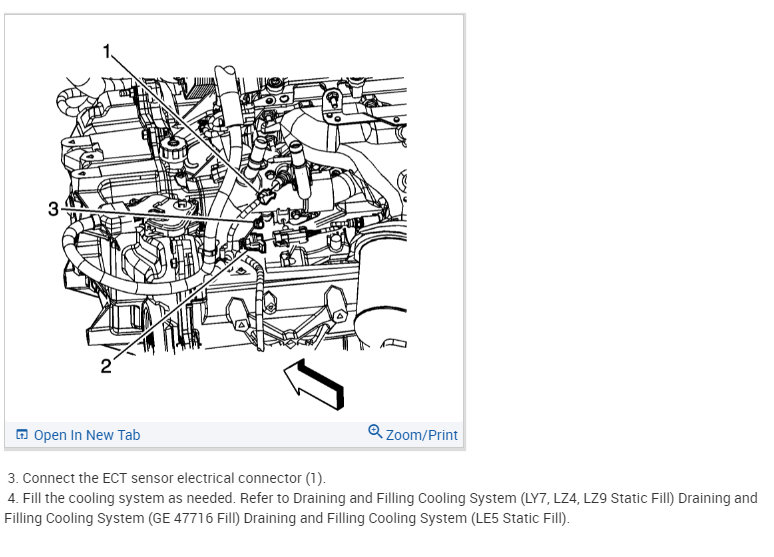 1

3

2

Open In New Tab

Zoom/Print

3. Connect the ECT sensor electrical connector (1).

4. Fill the cooling system as needed. Refer to Draining and Filling Cooling System (LY7, LZ4, LZ9 Static Fill) Draining and Filling Cooling System (GE 47716 Fill) Draining and Filling Cooling System (LE5 Static Fill).