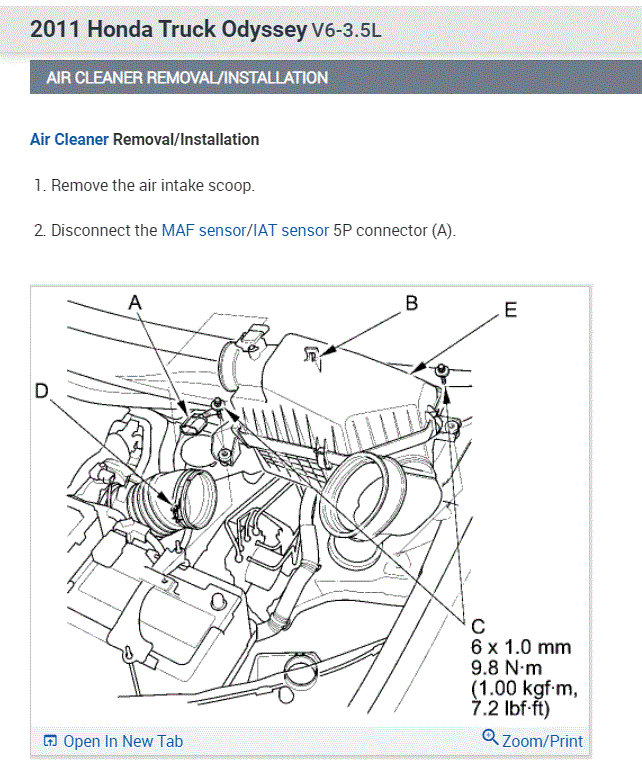 2011 Honda Truck Odyssey V6-3.5L

AIR CLEANER REMOVAL/INSTALLATION

Air Cleaner Removal/Installation

1. Remove the air intake scoop.

2. Disconnect the MAF sensor/IAT sensor 5P connector (A).

A
B
E
D
C
6 x 1.0 mm
9.8 N·m
(1.00 kgf·m,
7.2 lbf·ft)

Open In New Tab
Zoom/Print