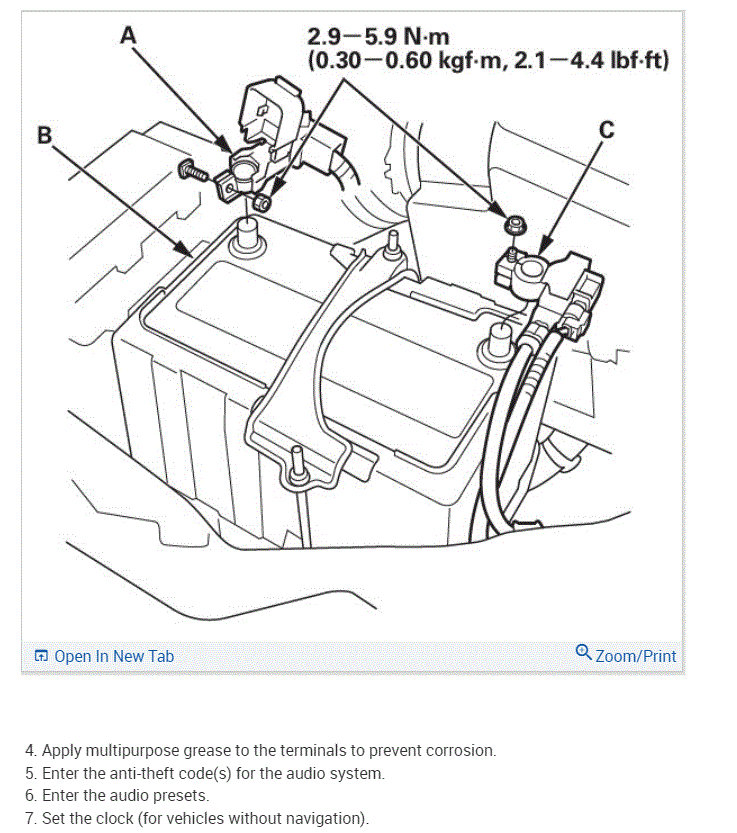 A

2.9—5.9 N·m
(0.30—0.60 kgf·m, 2.1—4.4 lbf·ft)

B

C

Open In New Tab

Zoom/Print

4. Apply multipurpose grease to the terminals to prevent corrosion.
5. Enter the anti-theft code(s) for the audio system.
6. Enter the audio presets.
7. Set the clock (for vehicles without navigation).