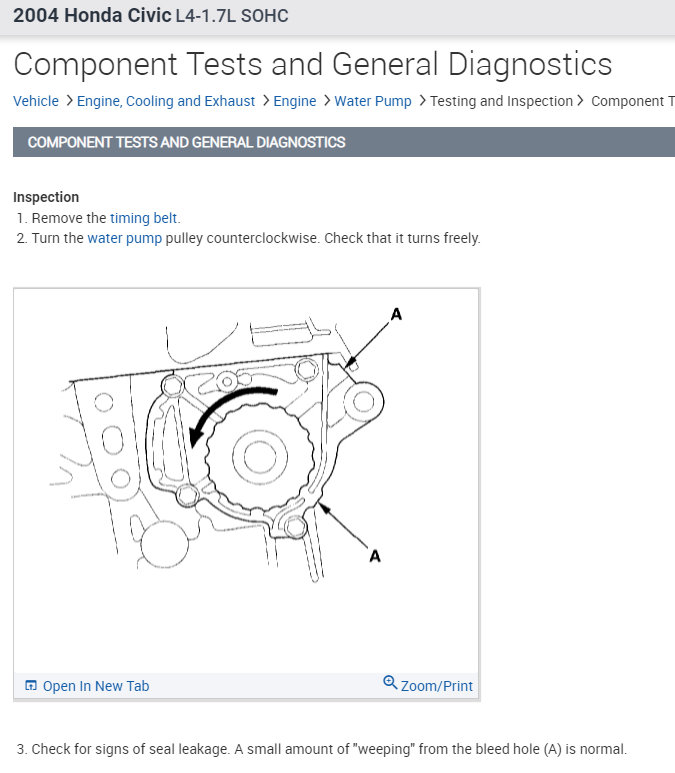 2004 Honda Civic L4-1.7L SOHC

Component Tests and General Diagnostics

Vehicle > Engine, Cooling and Exhaust > Engine > Water Pump > Testing and Inspection > Component T

COMPONENT TESTS AND GENERAL DIAGNOSTICS

Inspection
1. Remove the timing belt.
2. Turn the water pump pulley counterclockwise. Check that it turns freely.

A

A

Open In New Tab
Zoom/Print

3. Check for signs of seal leakage. A small amount of "weeping" from the bleed hole (A) is normal.