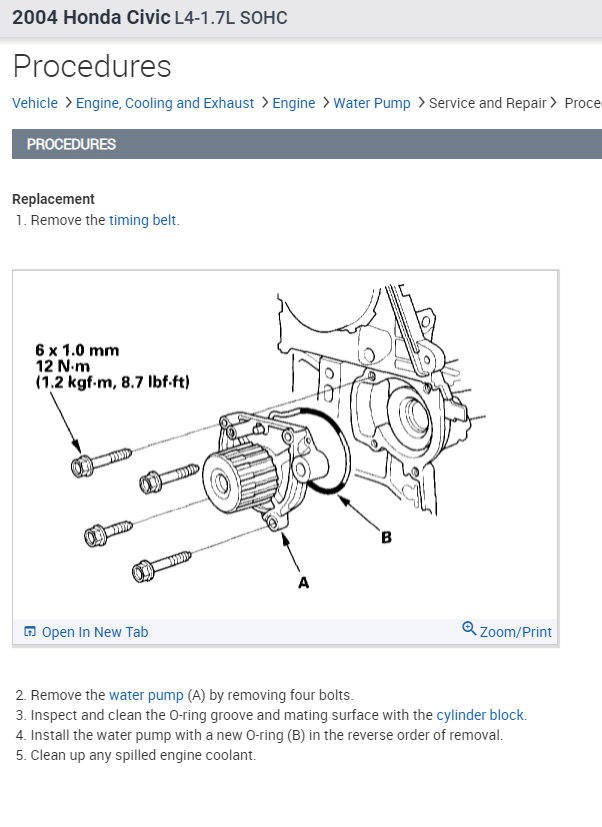 2004 Honda Civic L4-1.7L SOHC

Procedures

Vehicle > Engine, Cooling and Exhaust > Engine > Water Pump > Service and Repair > Proce

PROCEDURES

Replacement
1. Remove the timing belt.

6 x 1.0 mm
12 N·m
(1.2 kgf·m, 8.7 lbf·ft)

B

A

Open In New Tab

Zoom/Print

2. Remove the water pump (A) by removing four bolts.
3. Inspect and clean the O-ring groove and mating surface with the cylinder block.
4. Install the water pump with a new O-ring (B) in the reverse order of removal.
5. Clean up any spilled engine coolant.