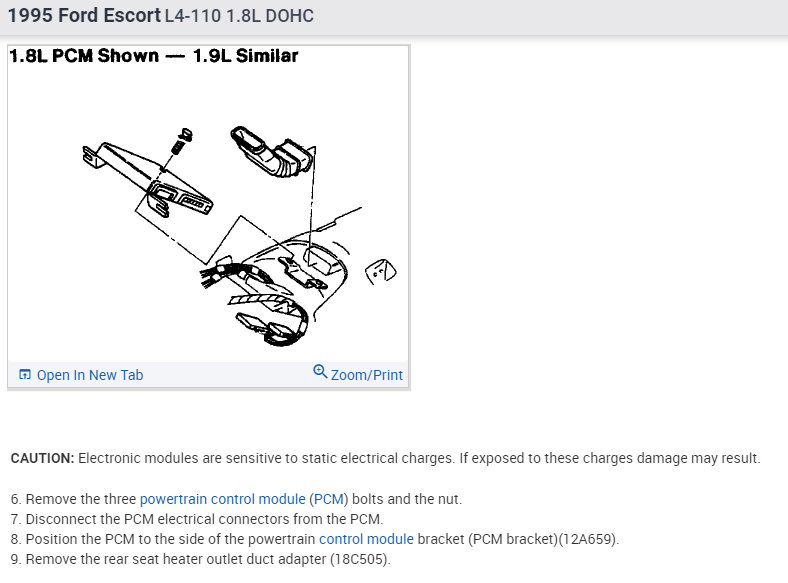 1995 Ford Escort L4-110 1.8L DOHC

1.8L PCM Shown — 1.9L Similar

Open In New Tab

Zoom/Print

CAUTION: Electronic modules are sensitive to static electrical charges. If exposed to these charges damage may result.

6. Remove the three powertrain control module (PCM) bolts and the nut.
7. Disconnect the PCM electrical connectors from the PCM.
8. Position the PCM to the side of the powertrain control module bracket (PCM bracket)(12A659).
9. Remove the rear seat heater outlet duct adapter (18C505).