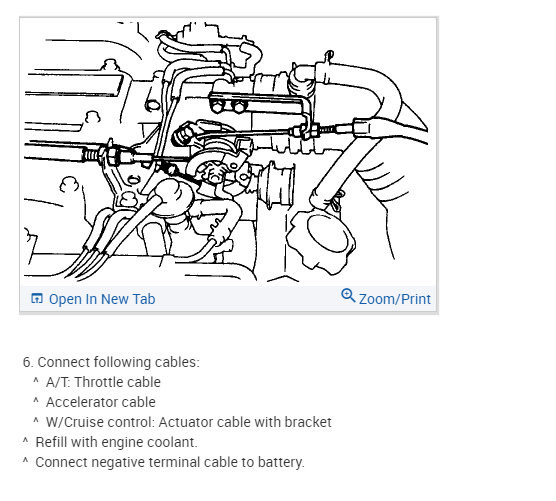 Open In New Tab

Zoom/Print

6. Connect following cables:

^ A/T: Throttle cable

^ Accelerator cable

^ W/Cruise control: Actuator cable with bracket

^ Refill with engine coolant.

^ Connect negative terminal cable to battery.