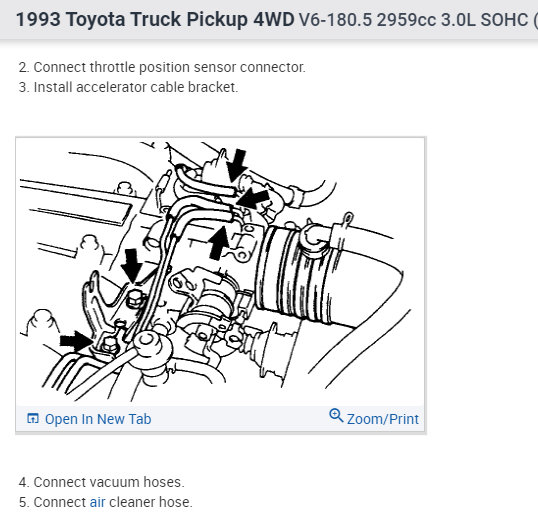 1993 Toyota Truck Pickup 4WD V6-180.5 2959cc 3.0L SOHC (

2. Connect throttle position sensor connector.
3. Install accelerator cable bracket.

Open In New Tab

Zoom/Print

4. Connect vacuum hoses.
5. Connect air cleaner hose.