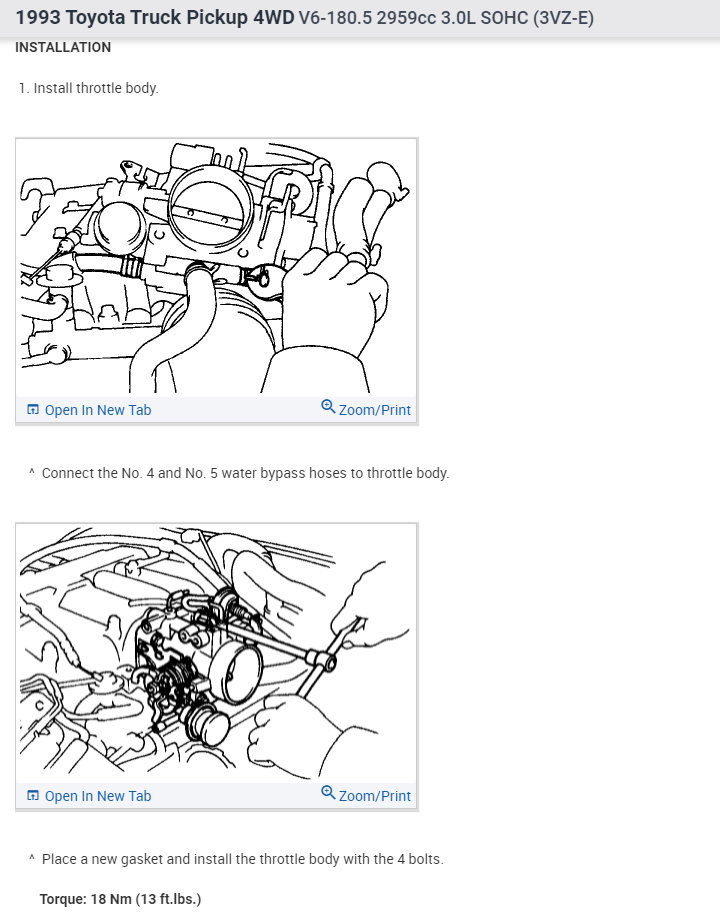 1993 Toyota Truck Pickup 4WD V6-180.5 2959cc 3.0L SOHC (3VZ-E)

INSTALLATION

1. Install throttle body.

Open In New Tab

Zoom/Print

^ Connect the No. 4 and No. 5 water bypass hoses to throttle body.

Open In New Tab

Zoom/Print

^ Place a new gasket and install the throttle body with the 4 bolts.

Torque: 18 Nm (13 ft.lbs.)