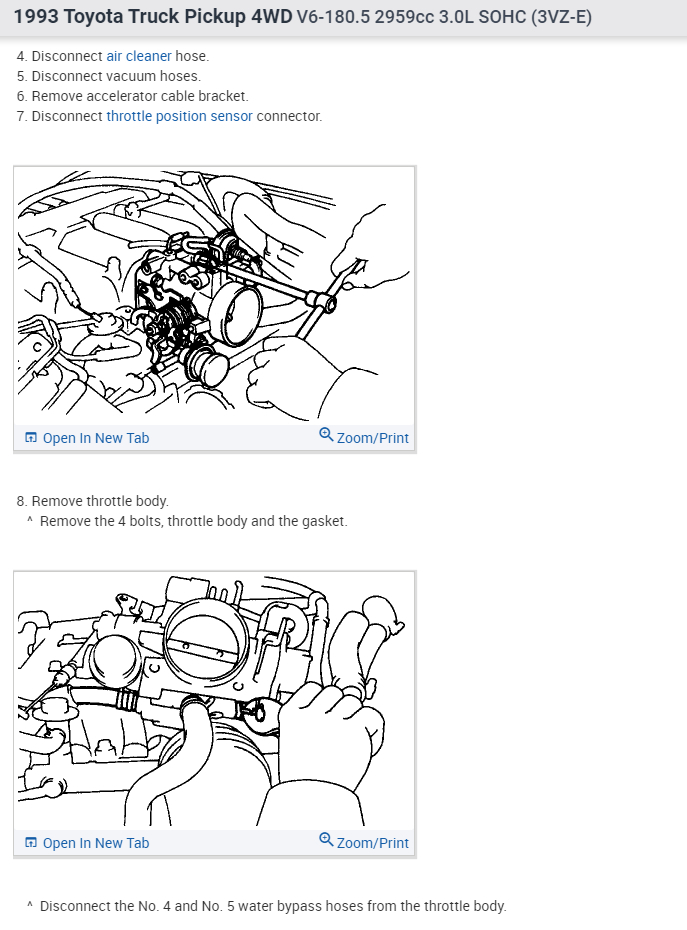 1993 Toyota Truck Pickup 4WD V6-180.5 2959cc 3.0L SOHC (3VZ-E)

4. Disconnect air cleaner hose.
5. Disconnect vacuum hoses.
6. Remove accelerator cable bracket.
7. Disconnect throttle position sensor connector.

Open In New Tab
Zoom/Print

8. Remove throttle body.
^ Remove the 4 bolts, throttle body and the gasket.

Open In New Tab
Zoom/Print

^ Disconnect the No. 4 and No. 5 water bypass hoses from the throttle body.