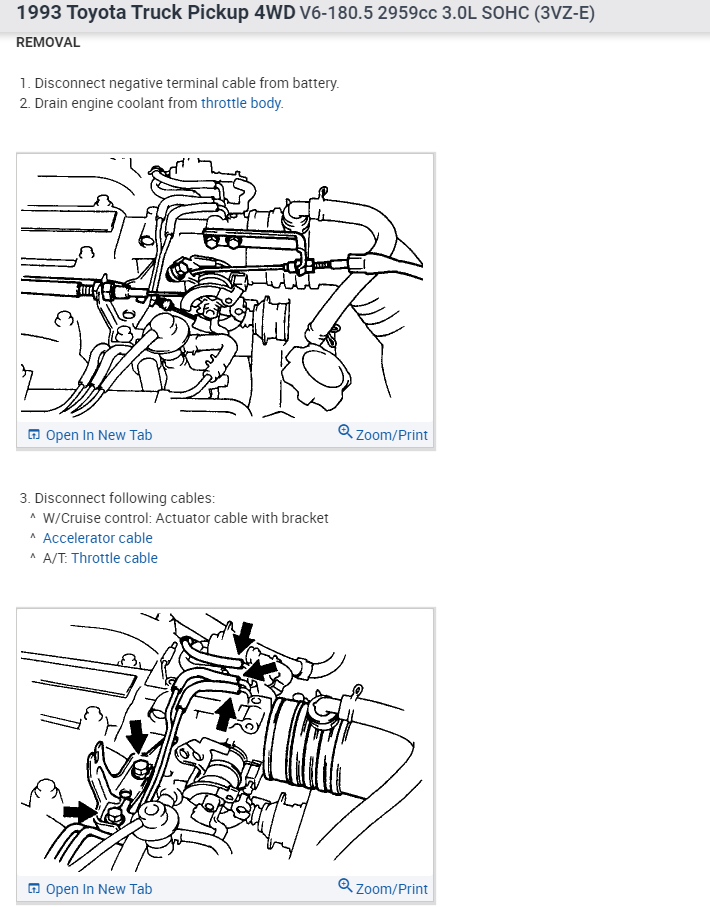 1993 Toyota Truck Pickup 4WD V6-180.5 2959cc 3.0L SOHC (3VZ-E)

REMOVAL

1. Disconnect negative terminal cable from battery.
2. Drain engine coolant from throttle body.

Open In New Tab   Zoom/Print

3. Disconnect following cables:
^ W/Cruise control: Actuator cable with bracket
^ Accelerator cable
^ A/T: Throttle cable

Open In New Tab   Zoom/Print