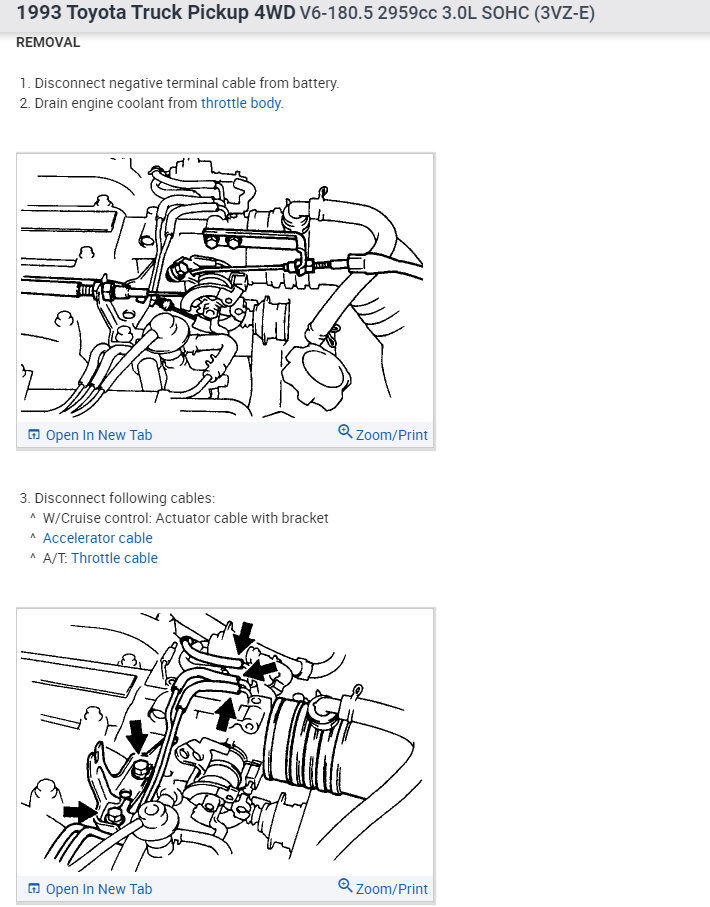 1993 Toyota Truck Pickup 4WD V6-180.5 2959cc 3.0L SOHC (3VZ-E)

REMOVAL

1. Disconnect negative terminal cable from battery.
2. Drain engine coolant from throttle body.

Open In New Tab
Zoom/Print

3. Disconnect following cables:
^ W/Cruise control: Actuator cable with bracket
^ Accelerator cable
^ A/T: Throttle cable

Open In New Tab
Zoom/Print