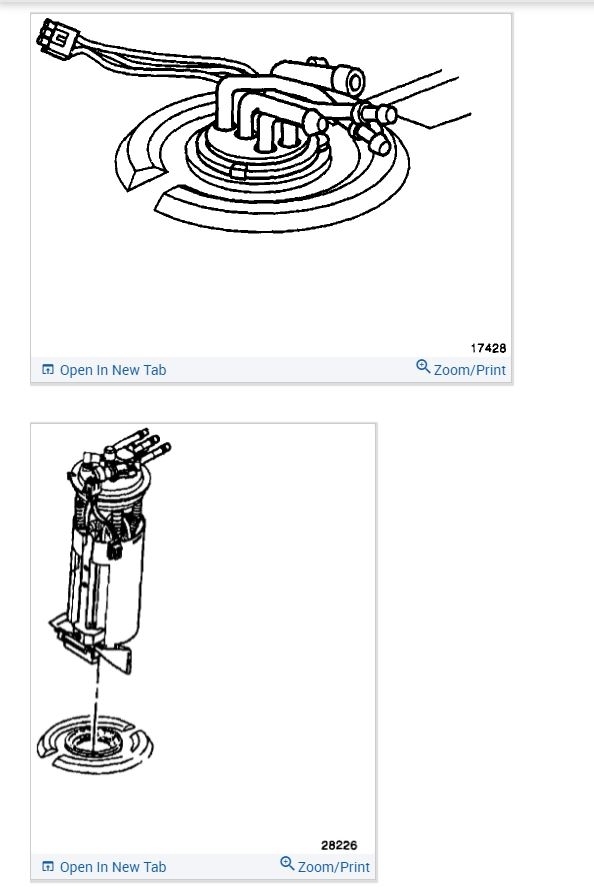 17428

Open In New Tab

Zoom/Print

28226

Open In New Tab

Zoom/Print