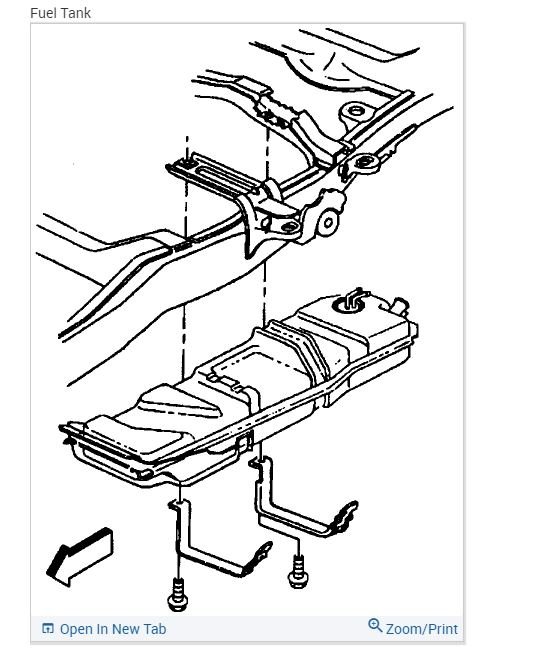 Fuel Tank

Open In New Tab

Zoom/Print