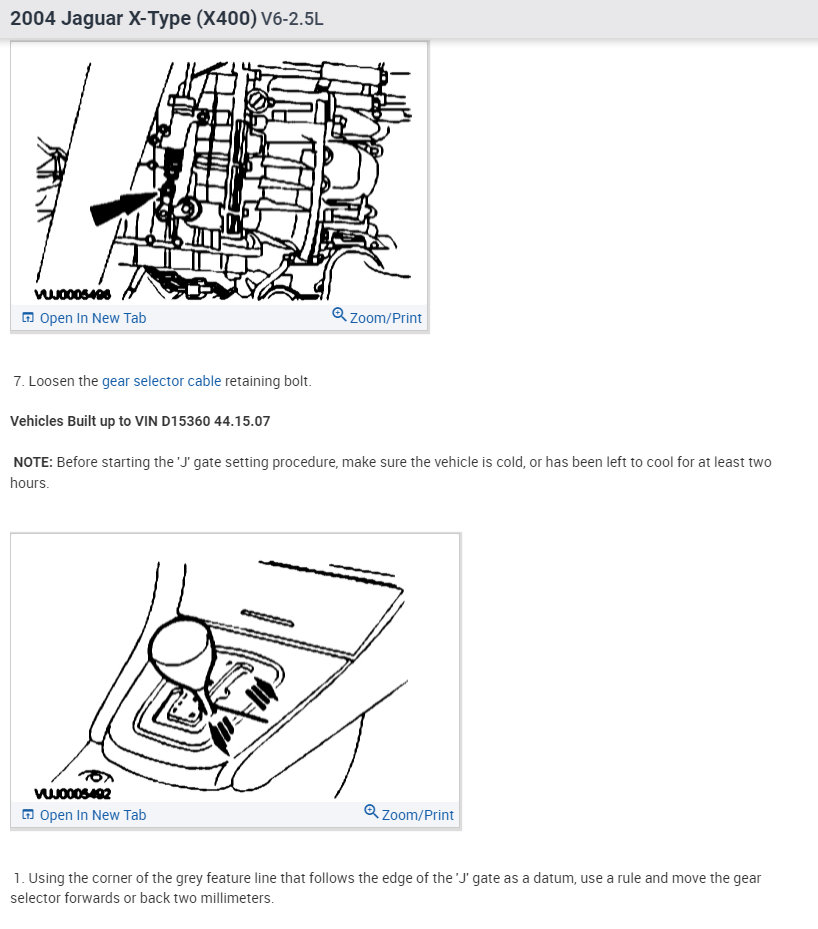 2004 Jaguar X-Type (X400) V6-2.5L

VUJ0005498

Open In New Tab

Zoom/Print

7. Loosen the gear selector cable retaining bolt.

Vehicles Built up to VIN D15360 44.15.07

NOTE: Before starting the 'J' gate setting procedure, make sure the vehicle is cold, or has been left to cool for at least two hours.

VUJ0005492

Open In New Tab

Zoom/Print

1. Using the corner of the grey feature line that follows the edge of the 'J' gate as a datum, use a rule and move the gear selector forwards or back two millimeters.