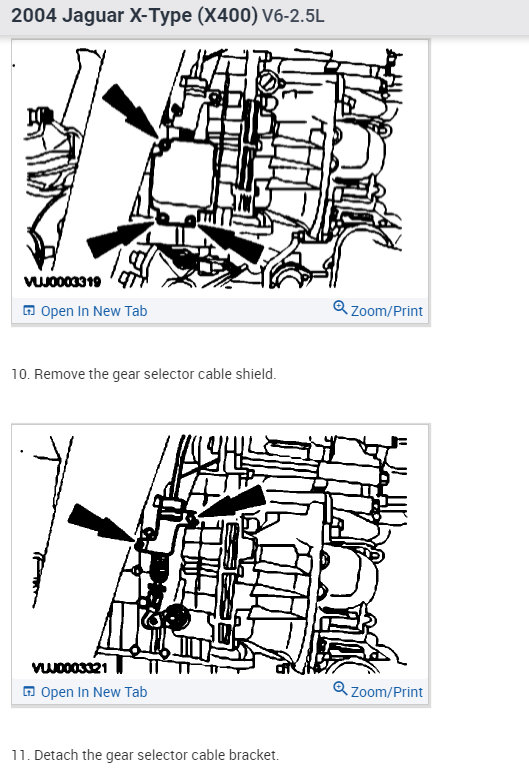 2004 Jaguar X-Type (X400) V6-2.5L

VUJ0003319

Open In New Tab

Zoom/Print

10. Remove the gear selector cable shield.

VUJ0003321

Open In New Tab

Zoom/Print

11. Detach the gear selector cable bracket.