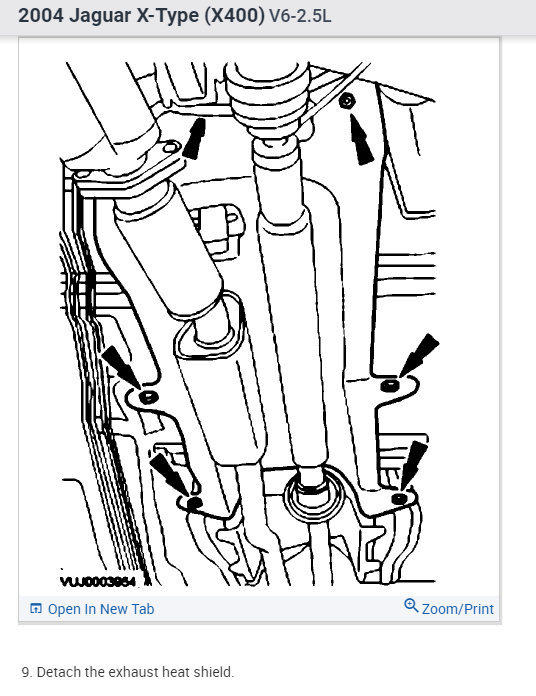 2004 Jaguar X-Type (X400) V6-2.5L

VUJ0003954

Open In New Tab

Zoom/Print

9. Detach the exhaust heat shield.