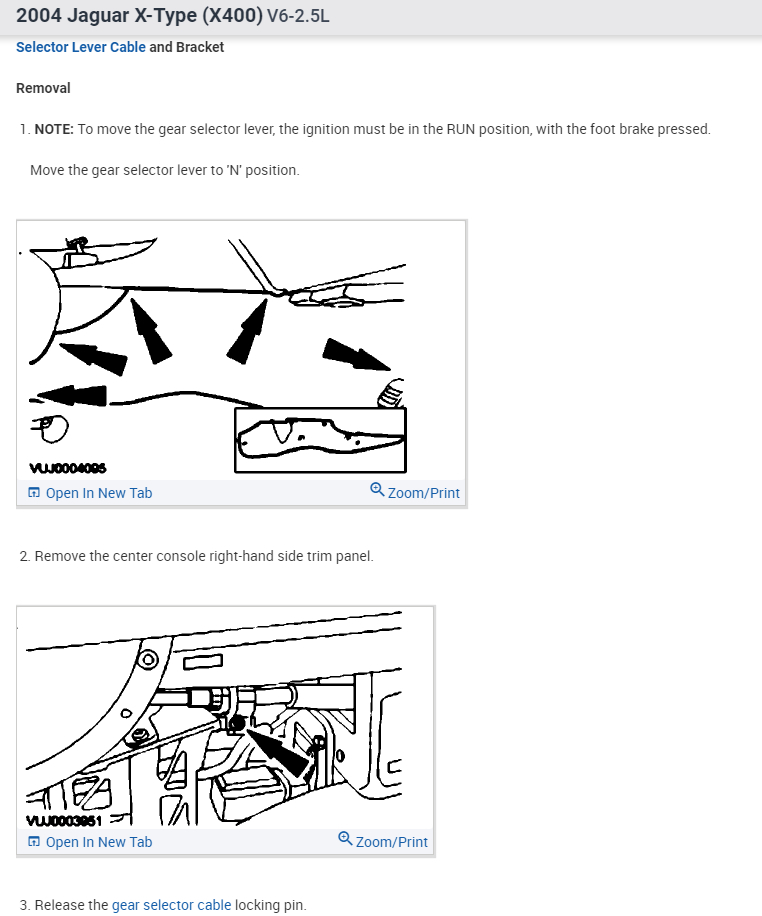 2004 Jaguar X-Type (X400) V6-2.5L

Selector Lever Cable and Bracket

Removal

1. NOTE: To move the gear selector lever, the ignition must be in the RUN position, with the foot brake pressed.

Move the gear selector lever to 'N' position.

VUJ0004095

Open In New Tab

Zoom/Print

2. Remove the center console right-hand side trim panel.

VUJ0003951

Open In New Tab

Zoom/Print

3. Release the gear selector cable locking pin.