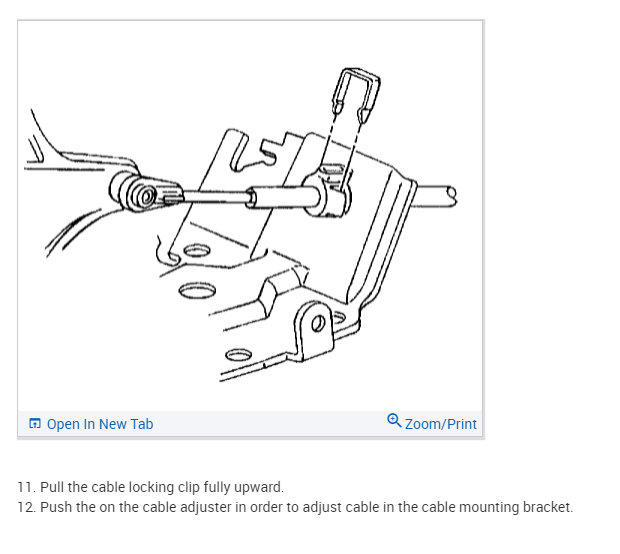 Open In New Tab
Zoom/Print

11. Pull the cable locking clip fully upward.
12. Push the on the cable adjuster in order to adjust cable in the cable mounting bracket.