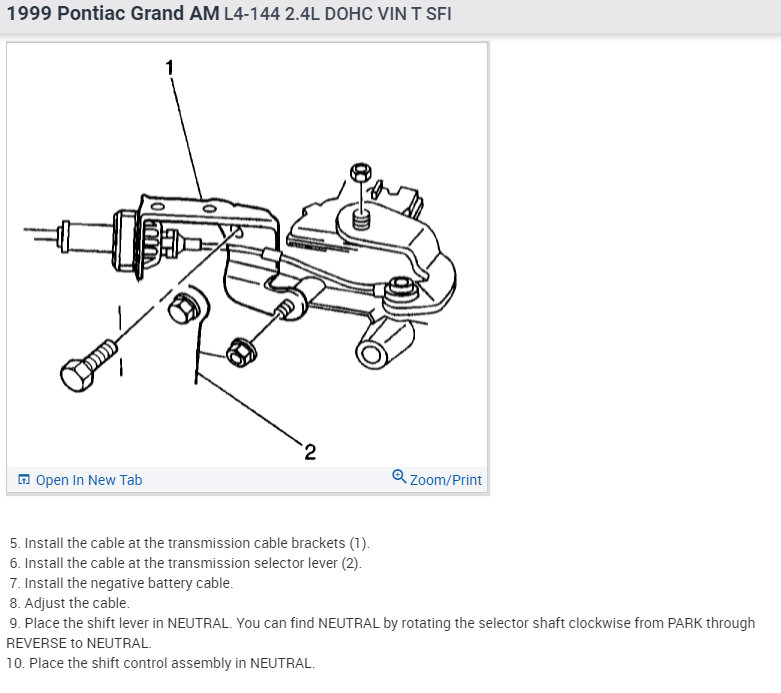 1999 Pontiac Grand AM L4-144 2.4L DOHC VIN T SFI

1

2

Open In New Tab

Zoom/Print

5. Install the cable at the transmission cable brackets (1).
6. Install the cable at the transmission selector lever (2).
7. Install the negative battery cable.
8. Adjust the cable.
9. Place the shift lever in NEUTRAL. You can find NEUTRAL by rotating the selector shaft clockwise from PARK through REVERSE to NEUTRAL.
10. Place the shift control assembly in NEUTRAL.