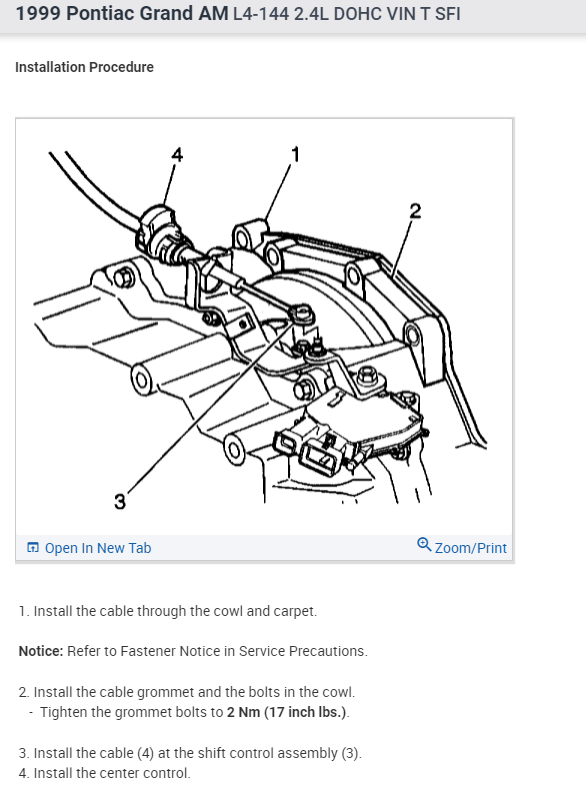 1999 Pontiac Grand AM L4-144 2.4L DOHC VIN T SFI

Installation Procedure

4
1
2
3

Open In New Tab
Zoom/Print

1. Install the cable through the cowl and carpet.

Notice: Refer to Fastener Notice in Service Precautions.

2. Install the cable grommet and the bolts in the cowl.
- Tighten the grommet bolts to 2 Nm (17 inch lbs.).

3. Install the cable (4) at the shift control assembly (3).
4. Install the center control.