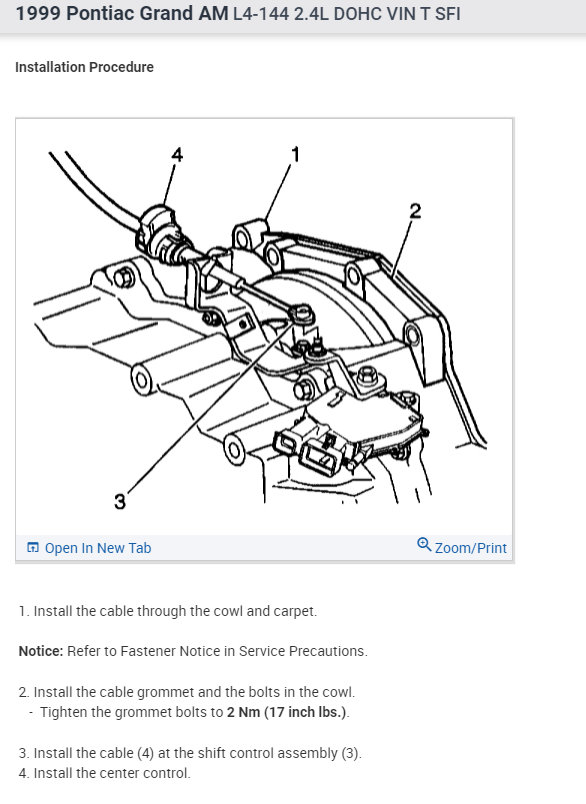 1999 Pontiac Grand AM L4-144 2.4L DOHC VIN T SFI

Installation Procedure

4
1
2
3

Open In New Tab
Zoom/Print

1. Install the cable through the cowl and carpet.

Notice: Refer to Fastener Notice in Service Precautions.

2. Install the cable grommet and the bolts in the cowl.
- Tighten the grommet bolts to 2 Nm (17 inch lbs.).

3. Install the cable (4) at the shift control assembly (3).
4. Install the center control.