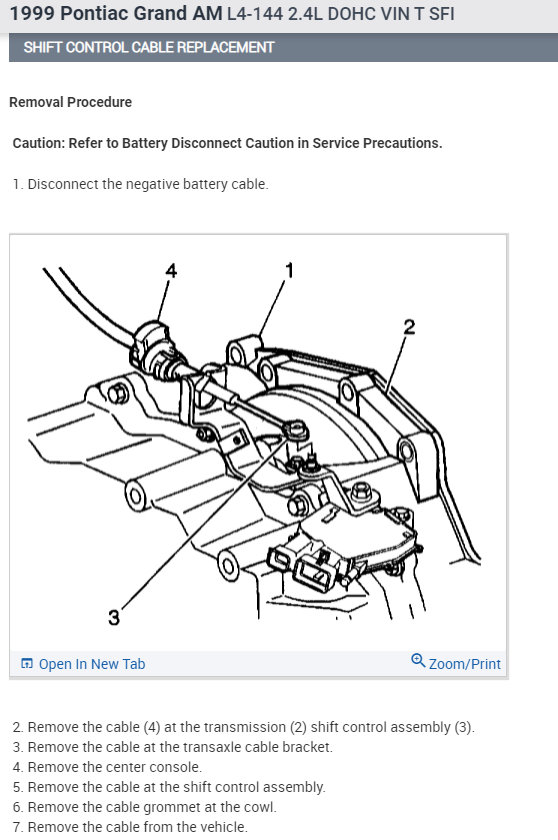 1999 Pontiac Grand AM L4-144 2.4L DOHC VIN T SFI

SHIFT CONTROL CABLE REPLACEMENT

Removal Procedure

Caution: Refer to Battery Disconnect Caution in Service Precautions.

1. Disconnect the negative battery cable.

4
1
2
3

Open In New Tab
Zoom/Print

2. Remove the cable (4) at the transmission (2) shift control assembly (3).
3. Remove the cable at the transaxle cable bracket.
4. Remove the center console.
5. Remove the cable at the shift control assembly.
6. Remove the cable grommet at the cowl.
7. Remove the cable from the vehicle.