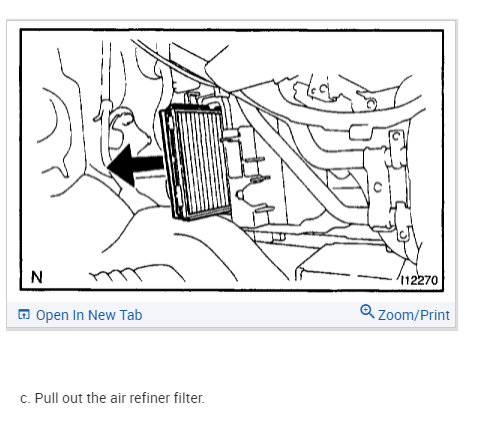 N

I12270

Open In New Tab

Zoom/Print

c. Pull out the air refiner filter.