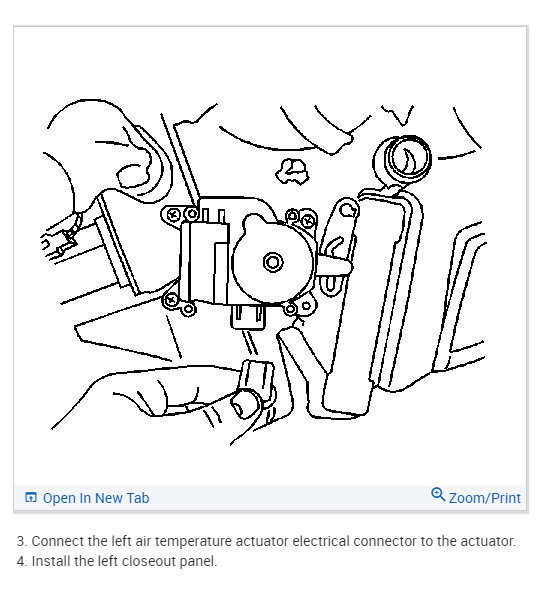 Open In New Tab

Zoom/Print

3. Connect the left air temperature actuator electrical connector to the actuator.
4. Install the left closeout panel.