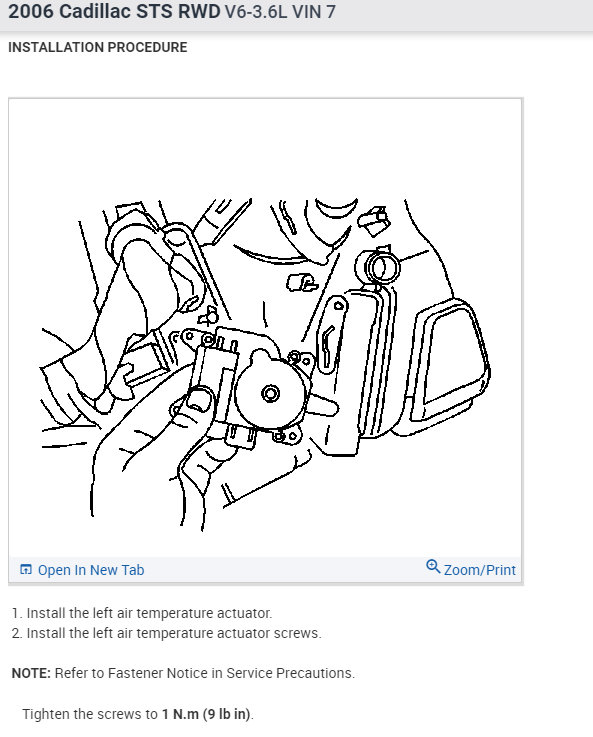 2006 Cadillac STS RWD V6-3.6L VIN 7

INSTALLATION PROCEDURE

Open In New Tab

Zoom/Print

1. Install the left air temperature actuator.
2. Install the left air temperature actuator screws.

NOTE: Refer to Fastener Notice in Service Precautions.

Tighten the screws to 1 N.m (9 lb in).