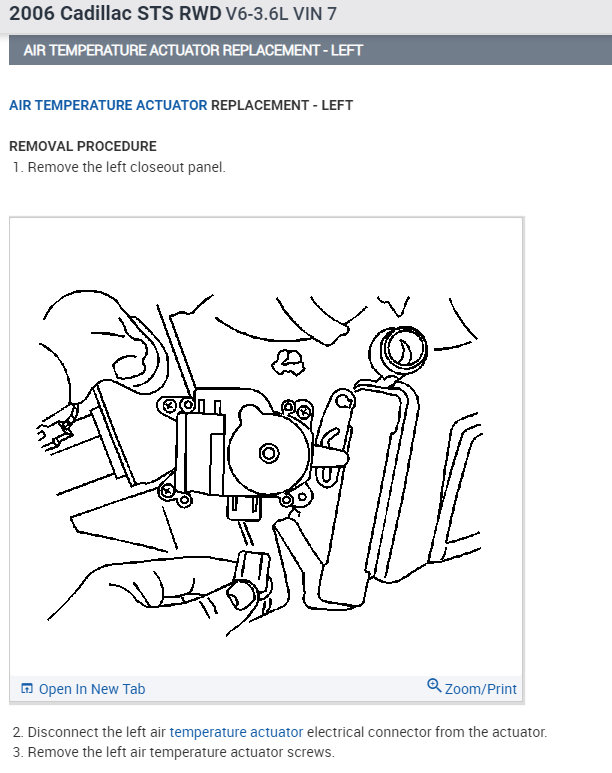 2006 Cadillac STS RWD V6-3.6L VIN 7

AIR TEMPERATURE ACTUATOR REPLACEMENT - LEFT

AIR TEMPERATURE ACTUATOR REPLACEMENT - LEFT

REMOVAL PROCEDURE
1. Remove the left closeout panel.

Open In New Tab
Zoom/Print

2. Disconnect the left air temperature actuator electrical connector from the actuator.
3. Remove the left air temperature actuator screws.