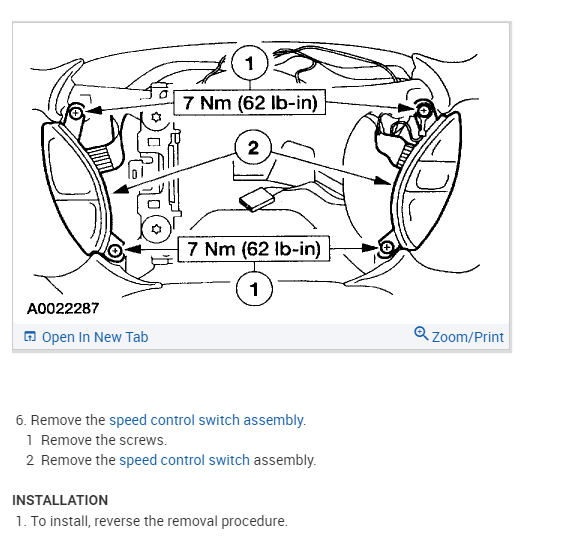 1
7 Nm (62 lb-in)
2
7 Nm (62 lb-in)
1
A0022287

Open In New Tab
Zoom/Print

6. Remove the speed control switch assembly.
1 Remove the screws.
2 Remove the speed control switch assembly.

INSTALLATION
1. To install, reverse the removal procedure.