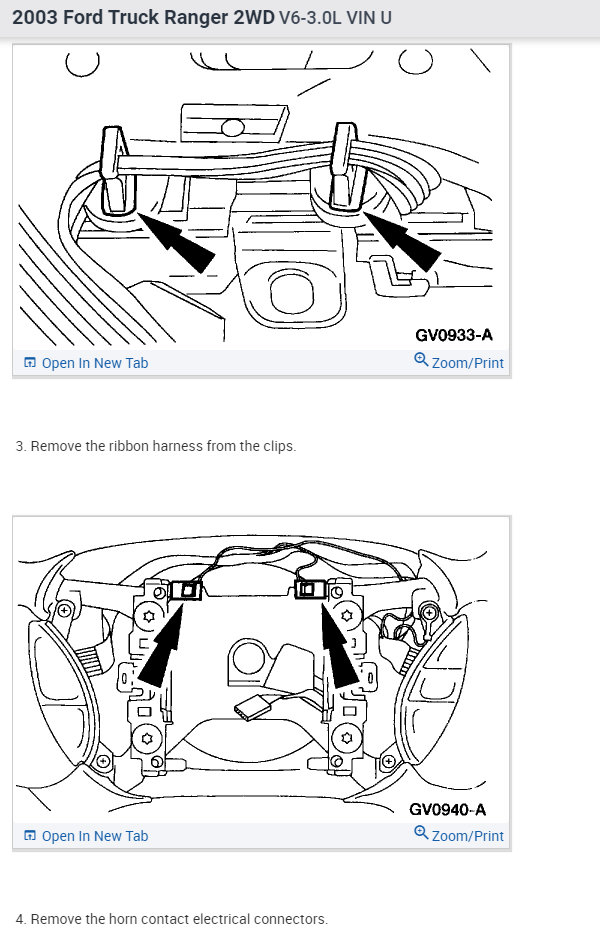 2003 Ford Truck Ranger 2WD V6-3.0L VIN U

GV0933-A

Open In New Tab Zoom/Print

3. Remove the ribbon harness from the clips.

GV0940-A

Open In New Tab Zoom/Print

4. Remove the horn contact electrical connectors.