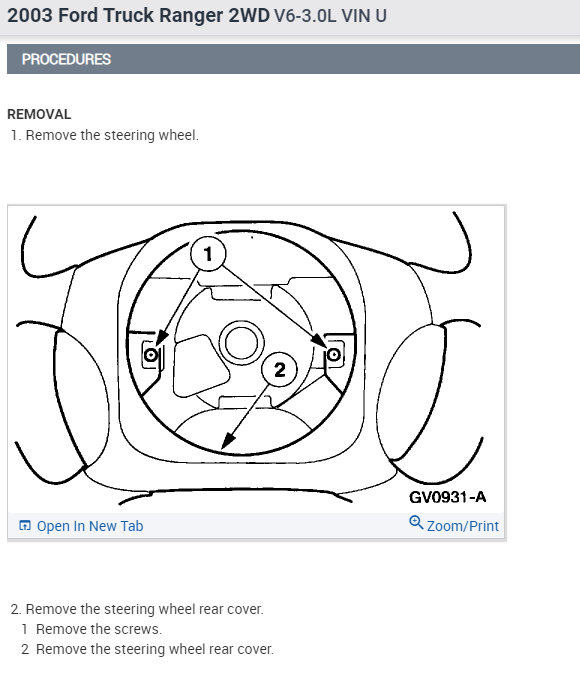 2003 Ford Truck Ranger 2WD V6-3.0L VIN U

PROCEDURES

REMOVAL
1. Remove the steering wheel.

1
2
GV0931-A

Open In New Tab
Zoom/Print

2. Remove the steering wheel rear cover.
1 Remove the screws.
2 Remove the steering wheel rear cover.