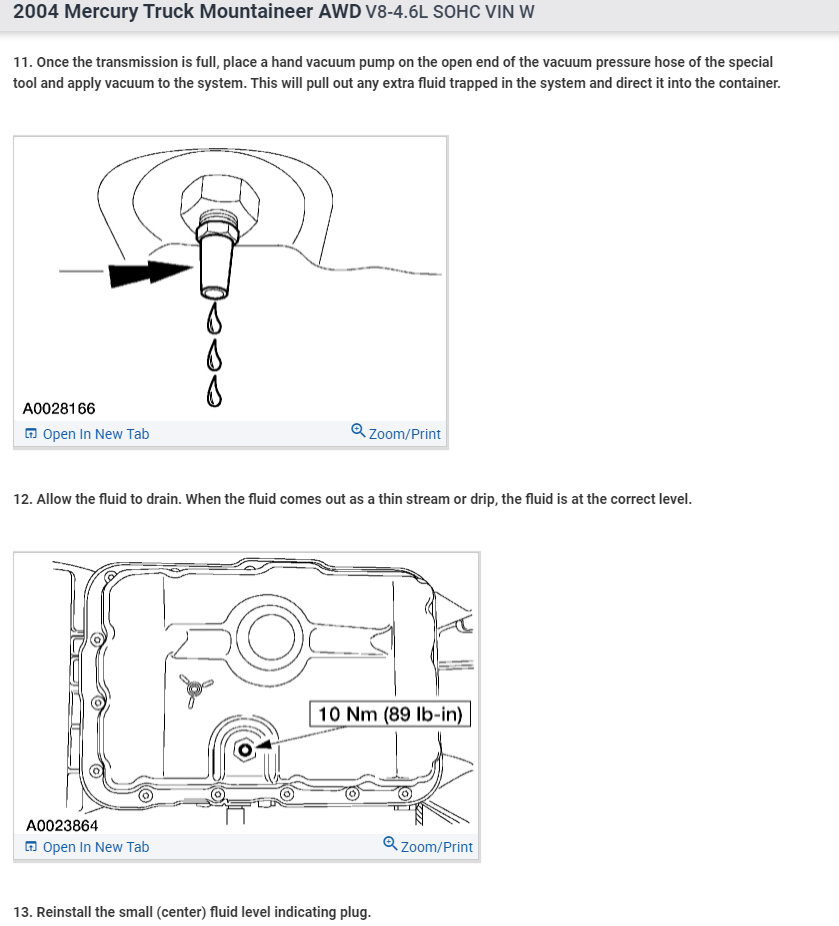 2004 Mercury Truck Mountaineer AWD V8-4.6L SOHC VIN W

11. Once the transmission is full, place a hand vacuum pump on the open end of the vacuum pressure hose of the special tool and apply vacuum to the system. This will pull out any extra fluid trapped in the system and direct it into the container.

A0028166

Open In New Tab

Zoom/Print

12. Allow the fluid to drain. When the fluid comes out as a thin stream or drip, the fluid is at the correct level.

10 Nm (89 lb-in)

A0023864

Open In New Tab

Zoom/Print

13. Reinstall the small (center) fluid level indicating plug.