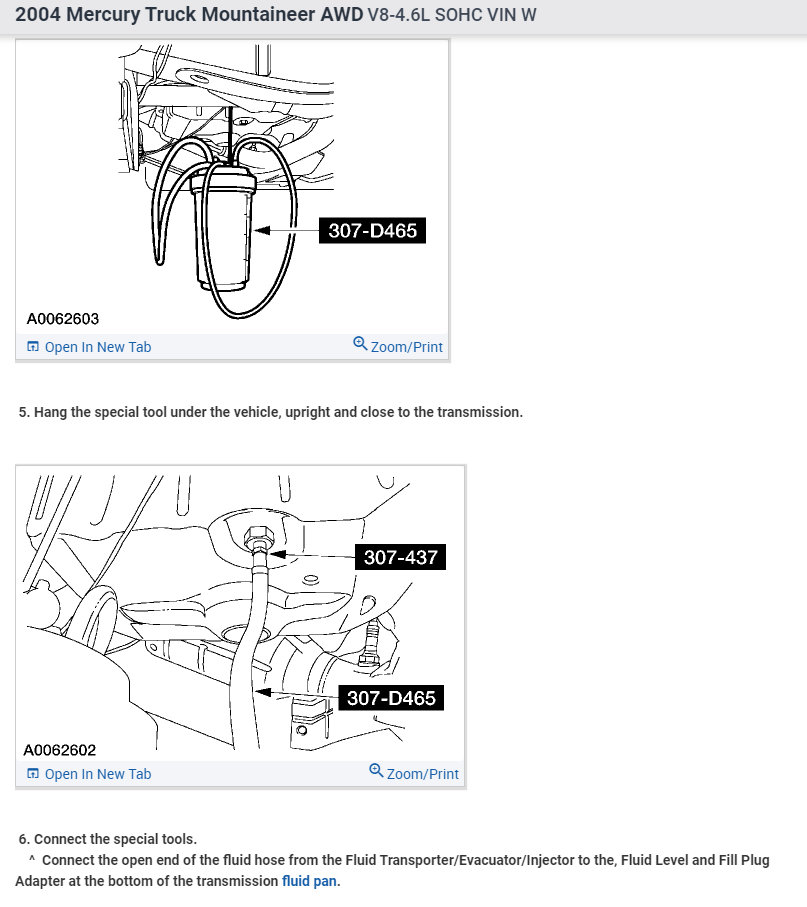 2004 Mercury Truck Mountaineer AWD V8-4.6L SOHC VIN W

307-D465

A0062603

Open In New Tab

Zoom/Print

5. Hang the special tool under the vehicle, upright and close to the transmission.

307-437

307-D465

A0062602

Open In New Tab

Zoom/Print

6. Connect the special tools.

^ Connect the open end of the fluid hose from the Fluid Transporter/Evacuator/Injector to the, Fluid Level and Fill Plug Adapter at the bottom of the transmission fluid pan.