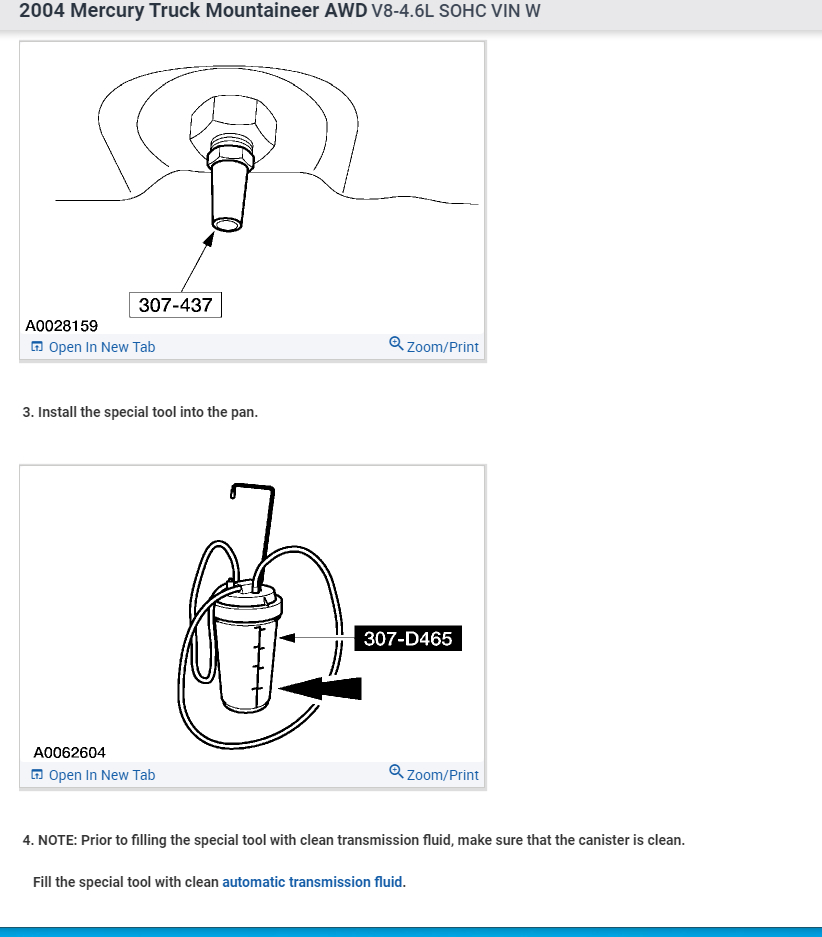 2004 Mercury Truck Mountaineer AWD V8-4.6L SOHC VIN W

307-437

A0028159

Open In New Tab

Zoom/Print

3. Install the special tool into the pan.

307-D465

A0062604

Open In New Tab

Zoom/Print

4. NOTE: Prior to filling the special tool with clean transmission fluid, make sure that the canister is clean.

Fill the special tool with clean automatic transmission fluid.