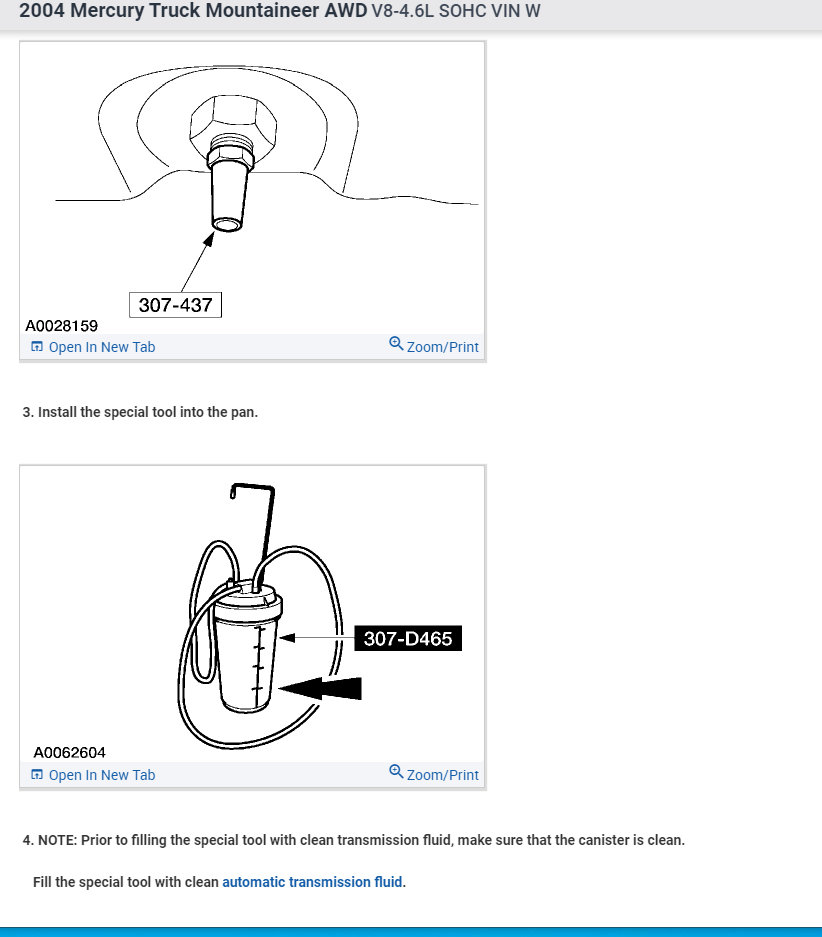 2004 Mercury Truck Mountaineer AWD V8-4.6L SOHC VIN W

307-437

A0028159

Open In New Tab

Zoom/Print

3. Install the special tool into the pan.

307-D465

A0062604

Open In New Tab

Zoom/Print

4. NOTE: Prior to filling the special tool with clean transmission fluid, make sure that the canister is clean.

Fill the special tool with clean automatic transmission fluid.