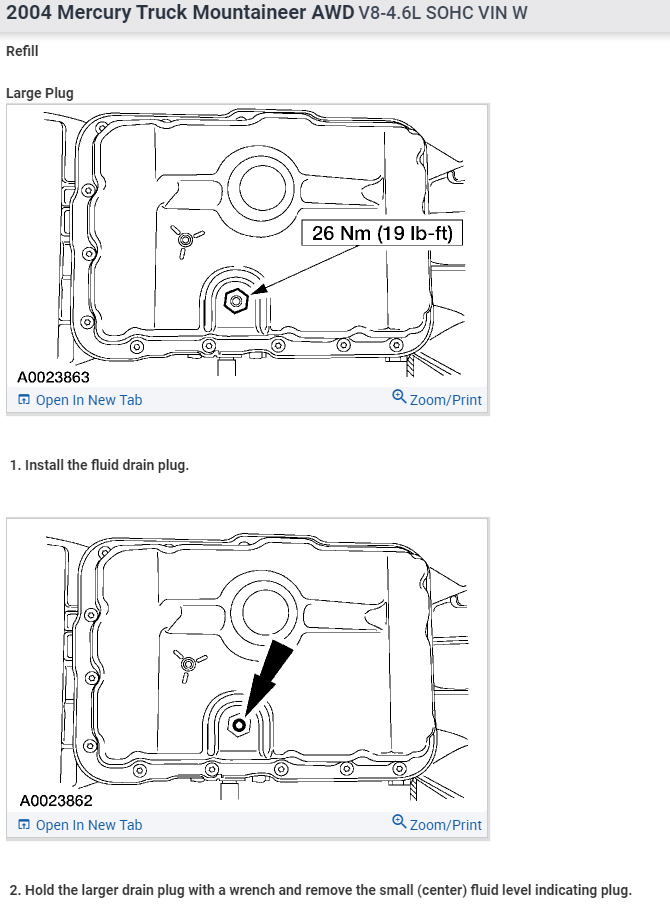 2004 Mercury Truck Mountaineer AWD V8-4.6L SOHC VIN W

Refill

Large Plug

26 Nm (19 lb-ft)

A0023863

Open In New Tab

Zoom/Print

1. Install the fluid drain plug.

A0023862

Open In New Tab

Zoom/Print

2. Hold the larger drain plug with a wrench and remove the small (center) fluid level indicating plug.