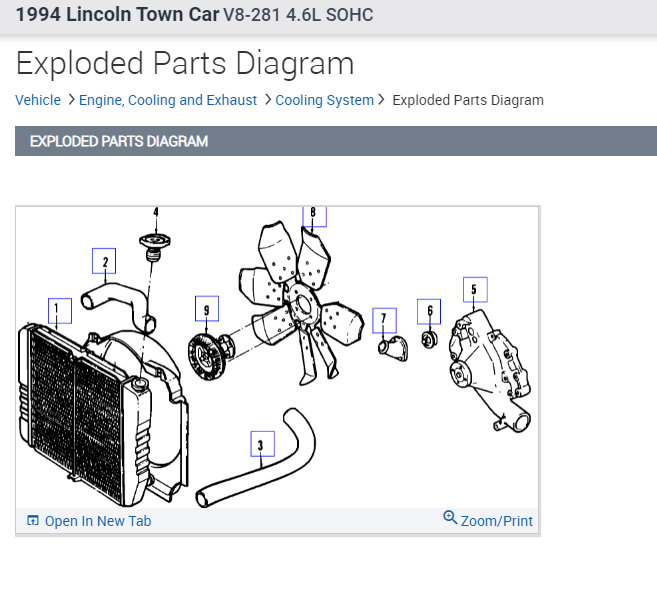 1994 Lincoln Town Car V8-281 4.6L SOHC

Exploded Parts Diagram

Vehicle > Engine, Cooling and Exhaust > Cooling System > Exploded Parts Diagram

EXPLODED PARTS DIAGRAM

4
8
2
1
9
7
6
5
3

Open In New Tab
Zoom/Print