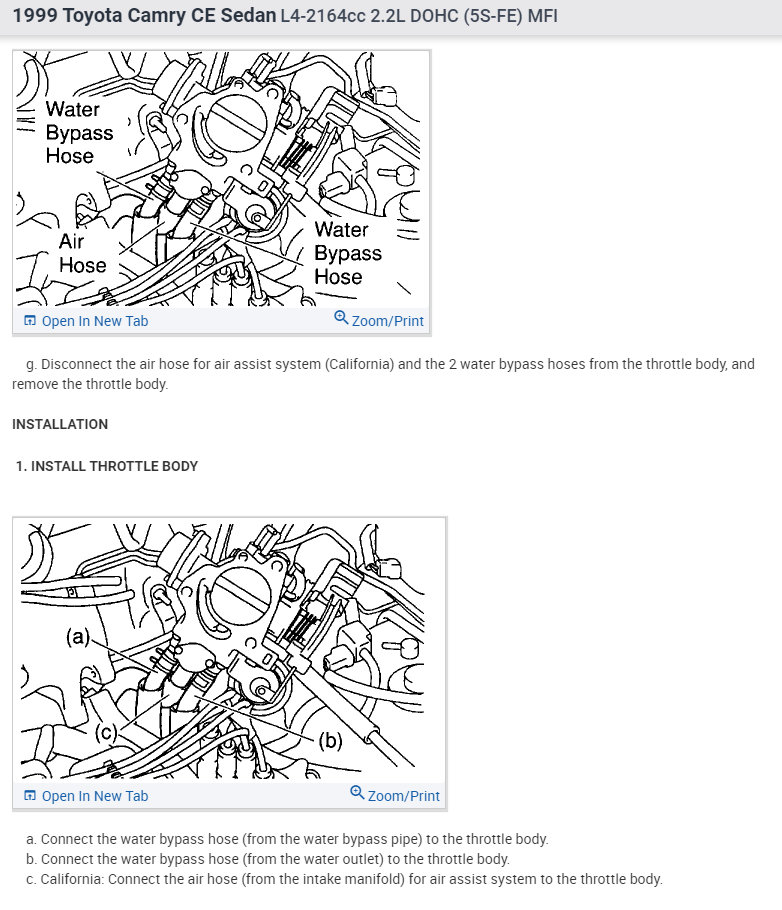 1999 Toyota Camry CE Sedan L4-2164cc 2.2L DOHC (5S-FE) MFI

Water Bypass Hose

Air Hose

Water Bypass Hose

Open In New Tab

Zoom/Print

g. Disconnect the air hose for air assist system (California) and the 2 water bypass hoses from the throttle body, and remove the throttle body.

INSTALLATION

1. INSTALL THROTTLE BODY

(a)

(c)

(b)

Open In New Tab

Zoom/Print

a. Connect the water bypass hose (from the water bypass pipe) to the throttle body.
b. Connect the water bypass hose (from the water outlet) to the throttle body.
c. California: Connect the air hose (from the intake manifold) for air assist system to the throttle body.