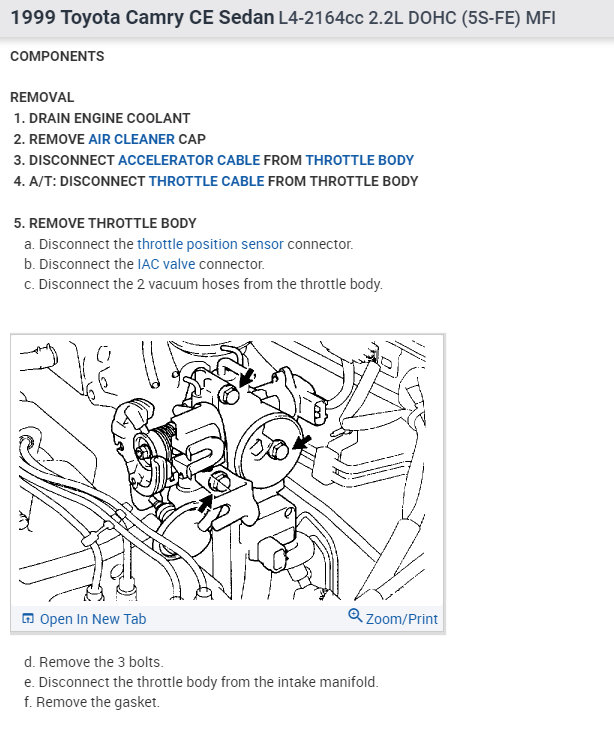 1999 Toyota Camry CE Sedan L4-2164cc 2.2L DOHC (5S-FE) MFI

COMPONENTS

REMOVAL
1. DRAIN ENGINE COOLANT
2. REMOVE AIR CLEANER CAP
3. DISCONNECT ACCELERATOR CABLE FROM THROTTLE BODY
4. A/T: DISCONNECT THROTTLE CABLE FROM THROTTLE BODY

5. REMOVE THROTTLE BODY
a. Disconnect the throttle position sensor connector.
b. Disconnect the IAC valve connector.
c. Disconnect the 2 vacuum hoses from the throttle body.

Open In New Tab
Zoom/Print

d. Remove the 3 bolts.
e. Disconnect the throttle body from the intake manifold.
f. Remove the gasket.