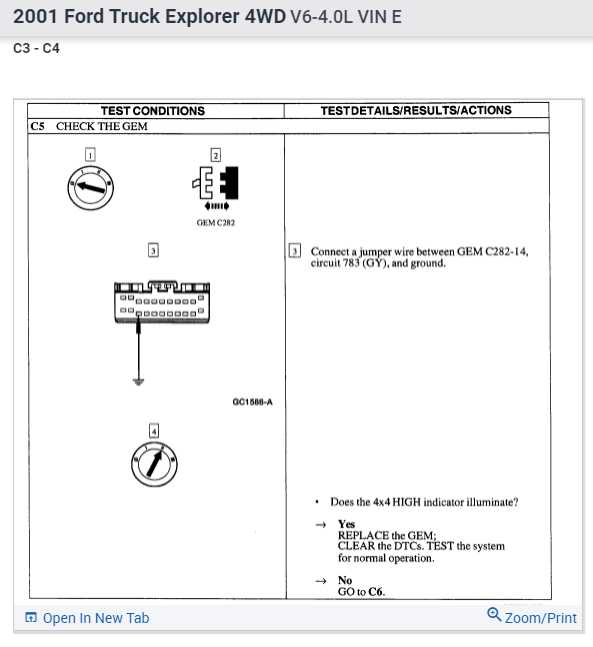 2001 Ford Truck Explorer 4WD V6-4.0L VIN E

C3 - C4

| TEST CONDITIONS | TEST DETAILS/RESULTS/ACTIONS |
|---|---|
| C5 CHECK THE GEM | |
| 1 2 GEM C282 3 GC1586-A 4 | 3 Connect a jumper wire between GEM C282-14, circuit 783 (GY), and ground. • Does the 4x4 HIGH indicator illuminate? → Yes REPLACE the GEM; CLEAR the DTCs. TEST the system for normal operation. → No GO to C6. |

Open In New Tab

Zoom/Print