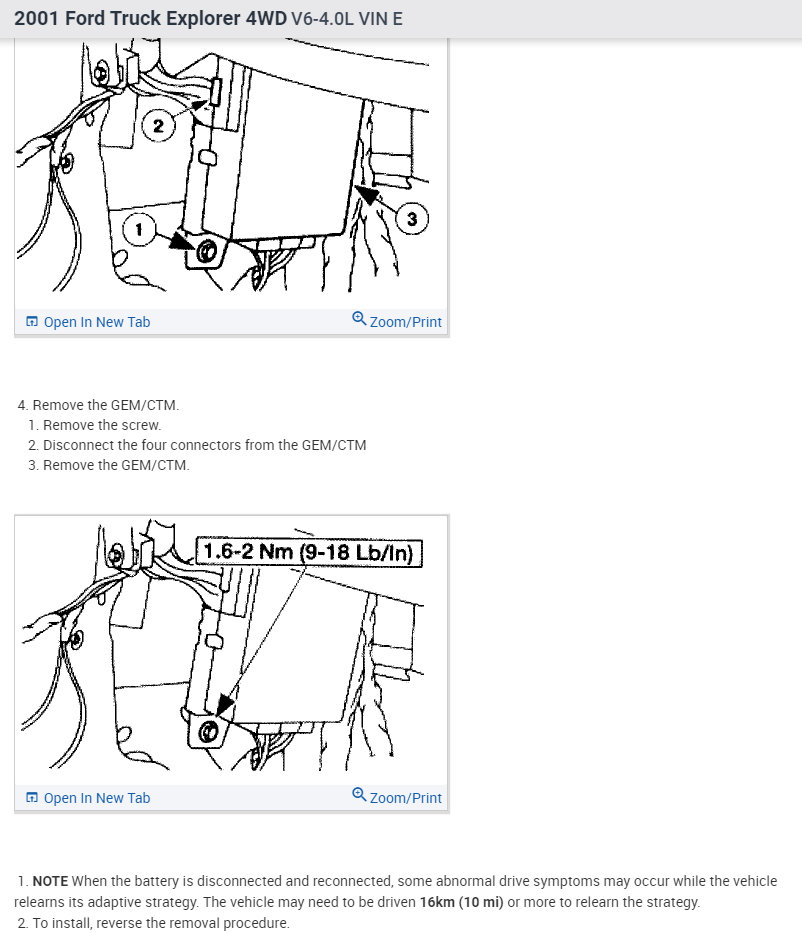 2001 Ford Truck Explorer 4WD V6-4.0L VIN E

2

1

3

Open In New Tab Zoom/Print

4. Remove the GEM/CTM.
1. Remove the screw.
2. Disconnect the four connectors from the GEM/CTM
3. Remove the GEM/CTM.

1.6-2 Nm (9-18 Lb/In)

Open In New Tab Zoom/Print

1. NOTE When the battery is disconnected and reconnected, some abnormal drive symptoms may occur while the vehicle relearns its adaptive strategy. The vehicle may need to be driven 16km (10 mi) or more to relearn the strategy.
2. To install, reverse the removal procedure.