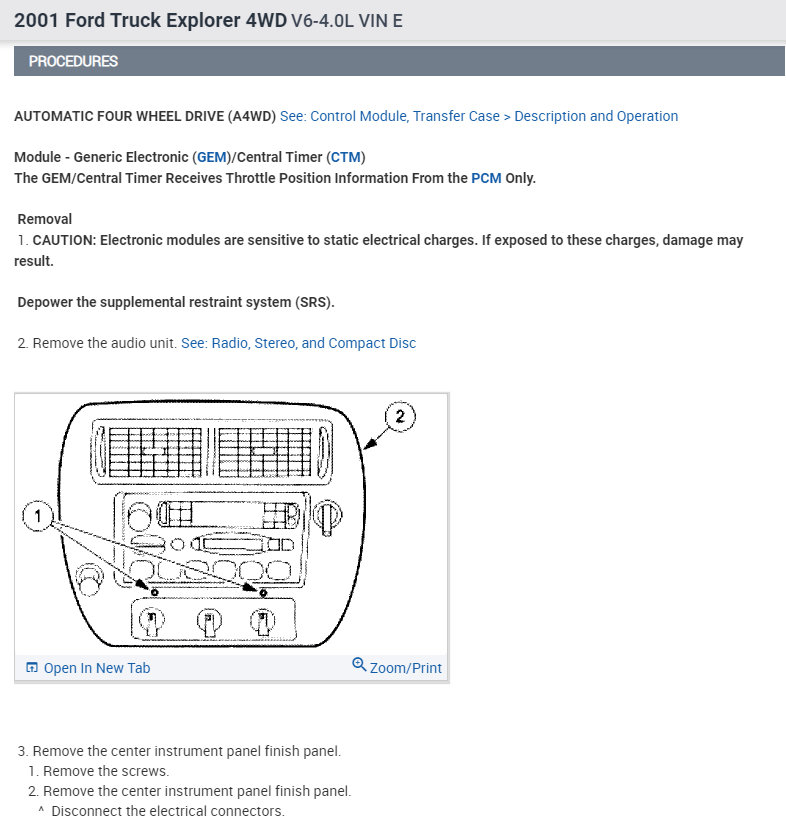 2001 Ford Truck Explorer 4WD V6-4.0L VIN E

PROCEDURES

AUTOMATIC FOUR WHEEL DRIVE (A4WD) See: Control Module, Transfer Case > Description and Operation

Module - Generic Electronic (GEM)/Central Timer (CTM)
The GEM/Central Timer Receives Throttle Position Information From the PCM Only.

Removal
1. CAUTION: Electronic modules are sensitive to static electrical charges. If exposed to these charges, damage may result.

Depower the supplemental restraint system (SRS).

2. Remove the audio unit. See: Radio, Stereo, and Compact Disc

2

1

Open In New Tab

Zoom/Print

3. Remove the center instrument panel finish panel.
1. Remove the screws.
2. Remove the center instrument panel finish panel.
^ Disconnect the electrical connectors.