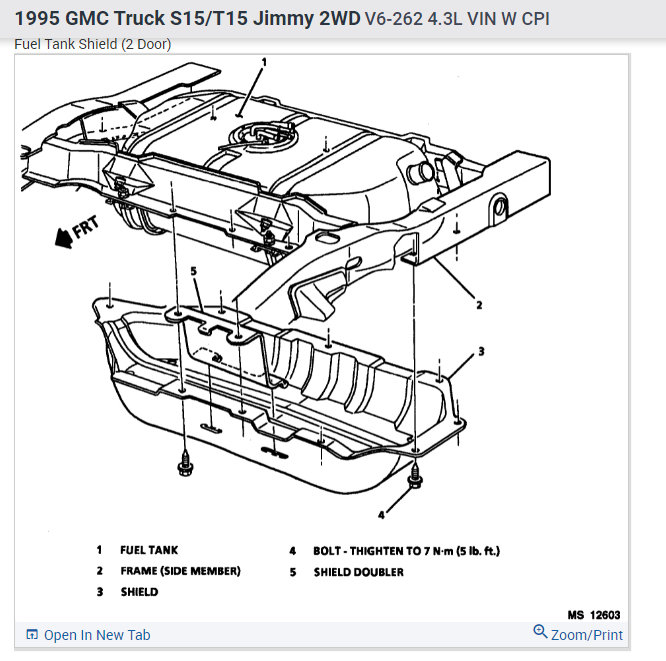 1995 GMC Truck S15/T15 Jimmy 2WD V6-262 4.3L VIN W CPI

Fuel Tank Shield (2 Door)

1

FRT

5

2

3

4

1 FUEL TANK
2 FRAME (SIDE MEMBER)
3 SHIELD
4 BOLT - THIGHTEN TO 7 N·m (5 lb. ft.)
5 SHIELD DOUBLER

MS 12603

Open In New Tab

Zoom/Print