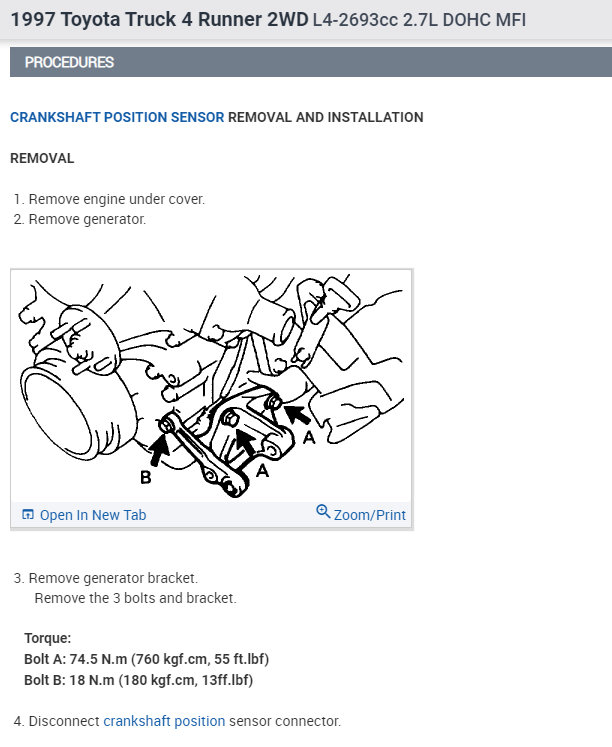 1997 Toyota Truck 4 Runner 2WD L4-2693cc 2.7L DOHC MFI

PROCEDURES

CRANKSHAFT POSITION SENSOR REMOVAL AND INSTALLATION

REMOVAL

1. Remove engine under cover.
2. Remove generator.

A

A

B

Open In New Tab

Zoom/Print

3. Remove generator bracket.
Remove the 3 bolts and bracket.

Torque:
Bolt A: 74.5 N.m (760 kgf.cm, 55 ft.lbf)
Bolt B: 18 N.m (180 kgf.cm, 13ff.lbf)

4. Disconnect crankshaft position sensor connector.