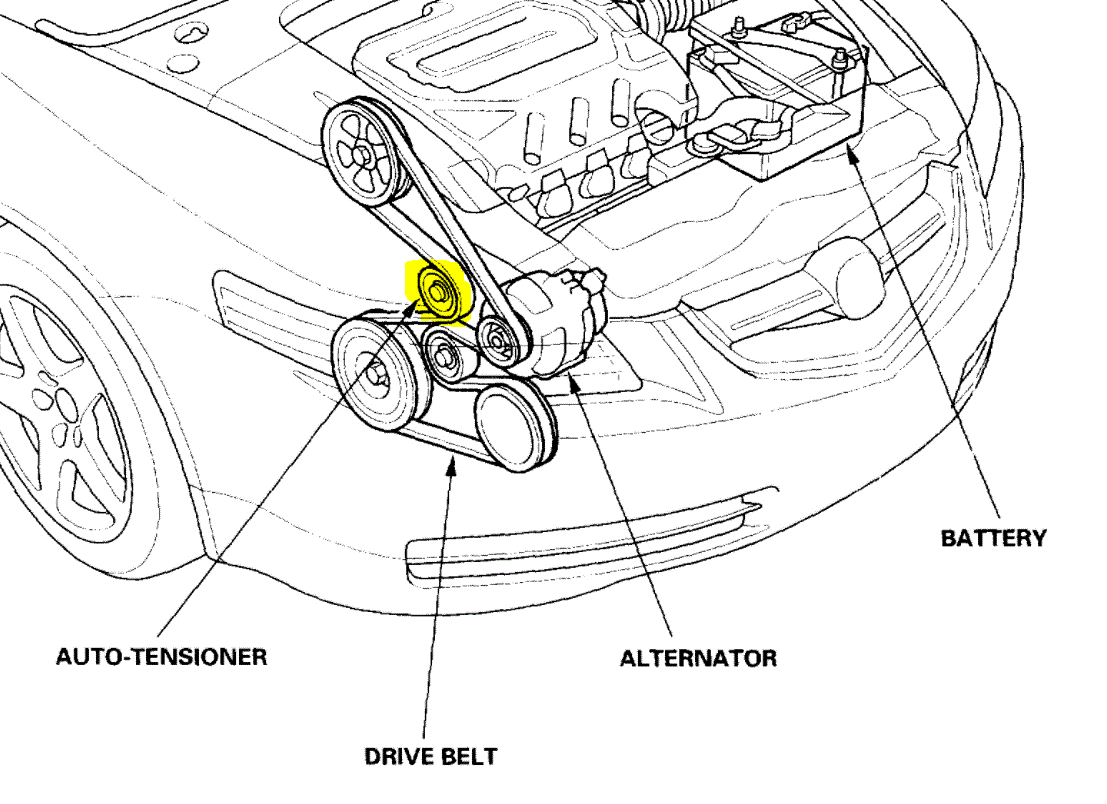 BATTERY

AUTO-TENSIONER

ALTERNATOR

DRIVE BELT