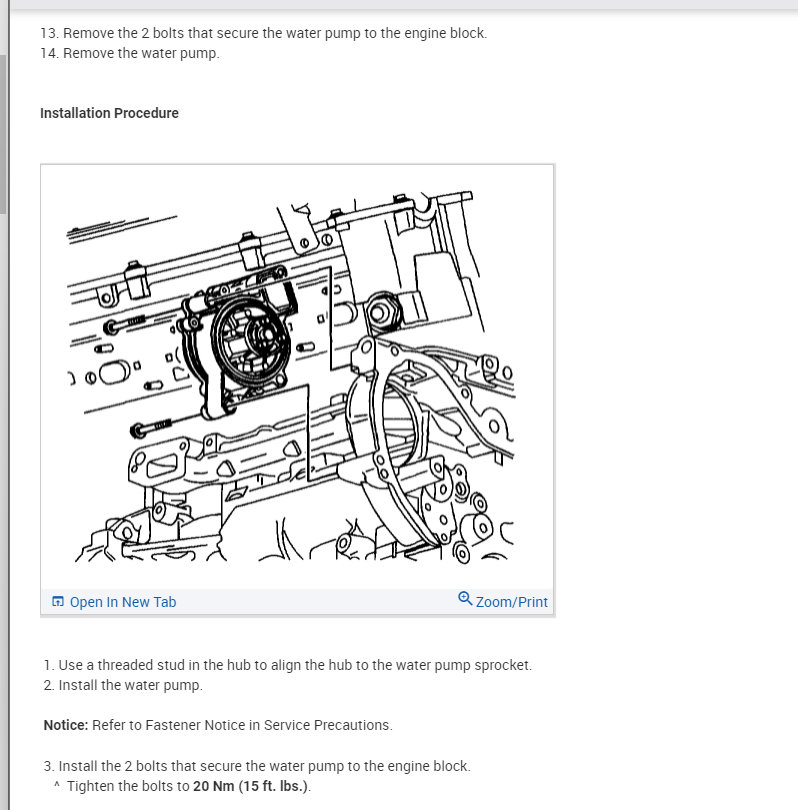 13. Remove the 2 bolts that secure the water pump to the engine block.
14. Remove the water pump.

Installation Procedure

Open In New Tab
Zoom/Print

1. Use a threaded stud in the hub to align the hub to the water pump sprocket.
2. Install the water pump.

Notice: Refer to Fastener Notice in Service Precautions.

3. Install the 2 bolts that secure the water pump to the engine block.
^ Tighten the bolts to 20 Nm (15 ft. lbs.).