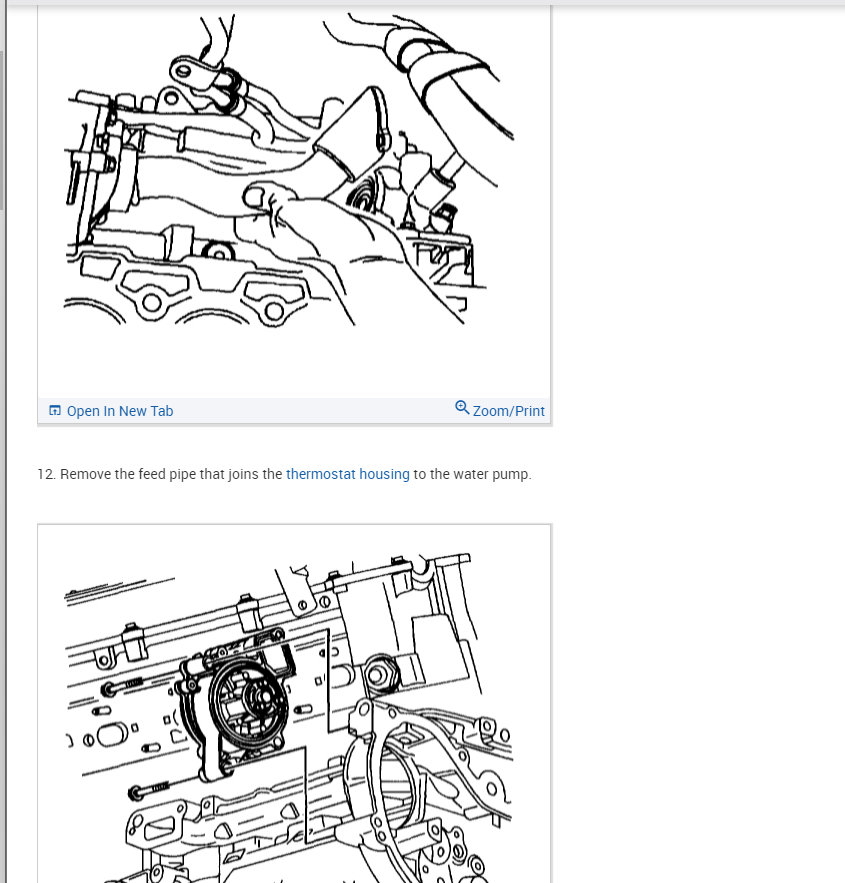 Open In New Tab

Zoom/Print

12. Remove the feed pipe that joins the thermostat housing to the water pump.