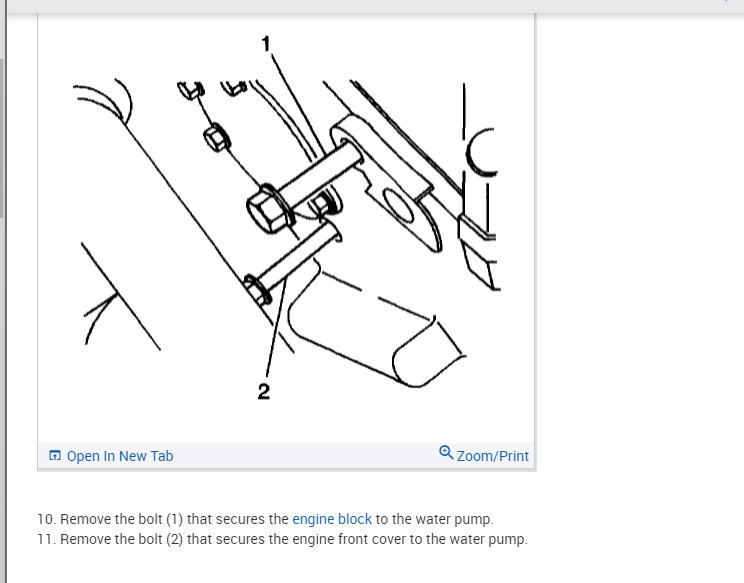 1

2

Open In New Tab

Zoom/Print

10. Remove the bolt (1) that secures the engine block to the water pump.
11. Remove the bolt (2) that secures the engine front cover to the water pump.