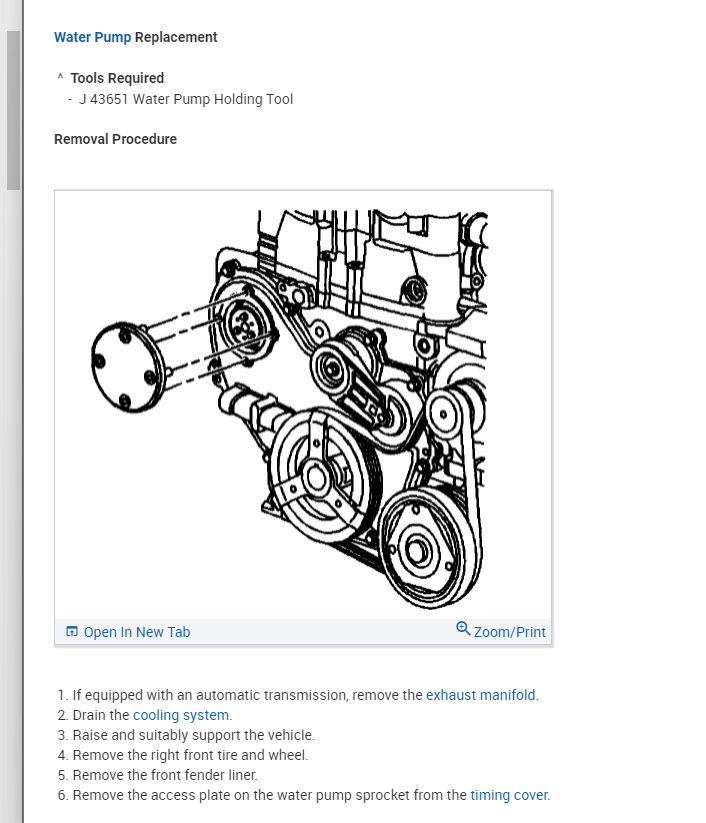 Water Pump Replacement

^ Tools Required
- J 43651 Water Pump Holding Tool

Removal Procedure

Open In New Tab Zoom/Print

1. If equipped with an automatic transmission, remove the exhaust manifold.
2. Drain the cooling system.
3. Raise and suitably support the vehicle.
4. Remove the right front tire and wheel.
5. Remove the front fender liner.
6. Remove the access plate on the water pump sprocket from the timing cover.