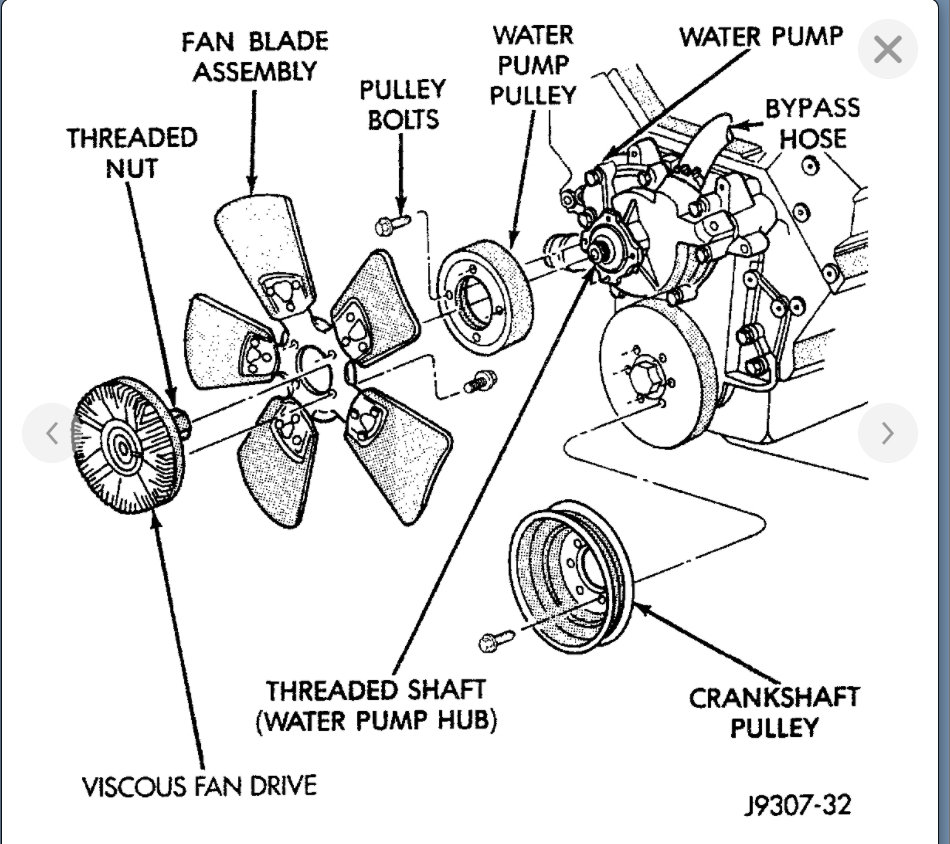 FAN BLADE ASSEMBLY

WATER PUMP PULLEY

WATER PUMP

PULLEY BOLTS

BYPASS HOSE

THREADED NUT

THREADED SHAFT (WATER PUMP HUB)

CRANKSHAFT PULLEY

VISCOUS FAN DRIVE

J9307-32