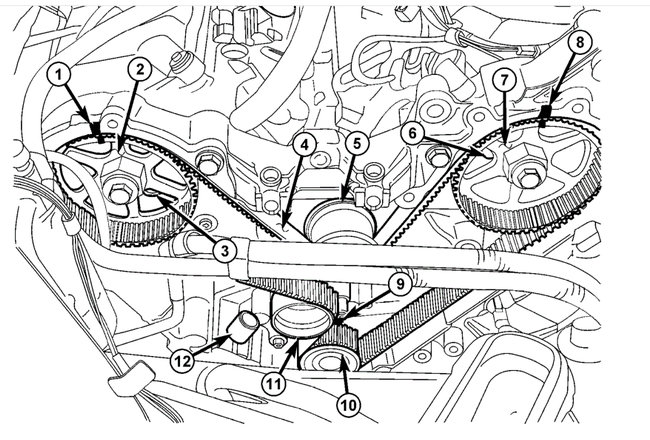 1
2
3
4
5
6
7
8
9
10
11
12